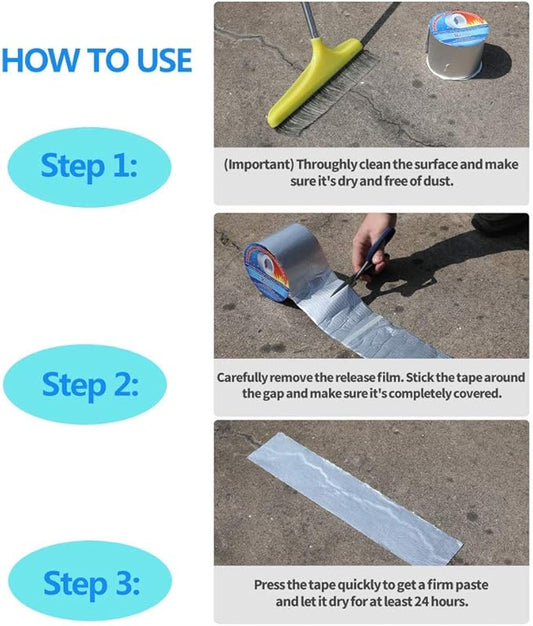 HOW TO USE

Step 1:

(Important) Throughly clean the surface and make sure it's dry and free of dust.

Step 2:

Carefully remove the release film. Stick the tape around the gap and make sure it's completely covered.

Step 3:

Press the tape quickly to get a firm paste and let it dry for at least 24 hours.